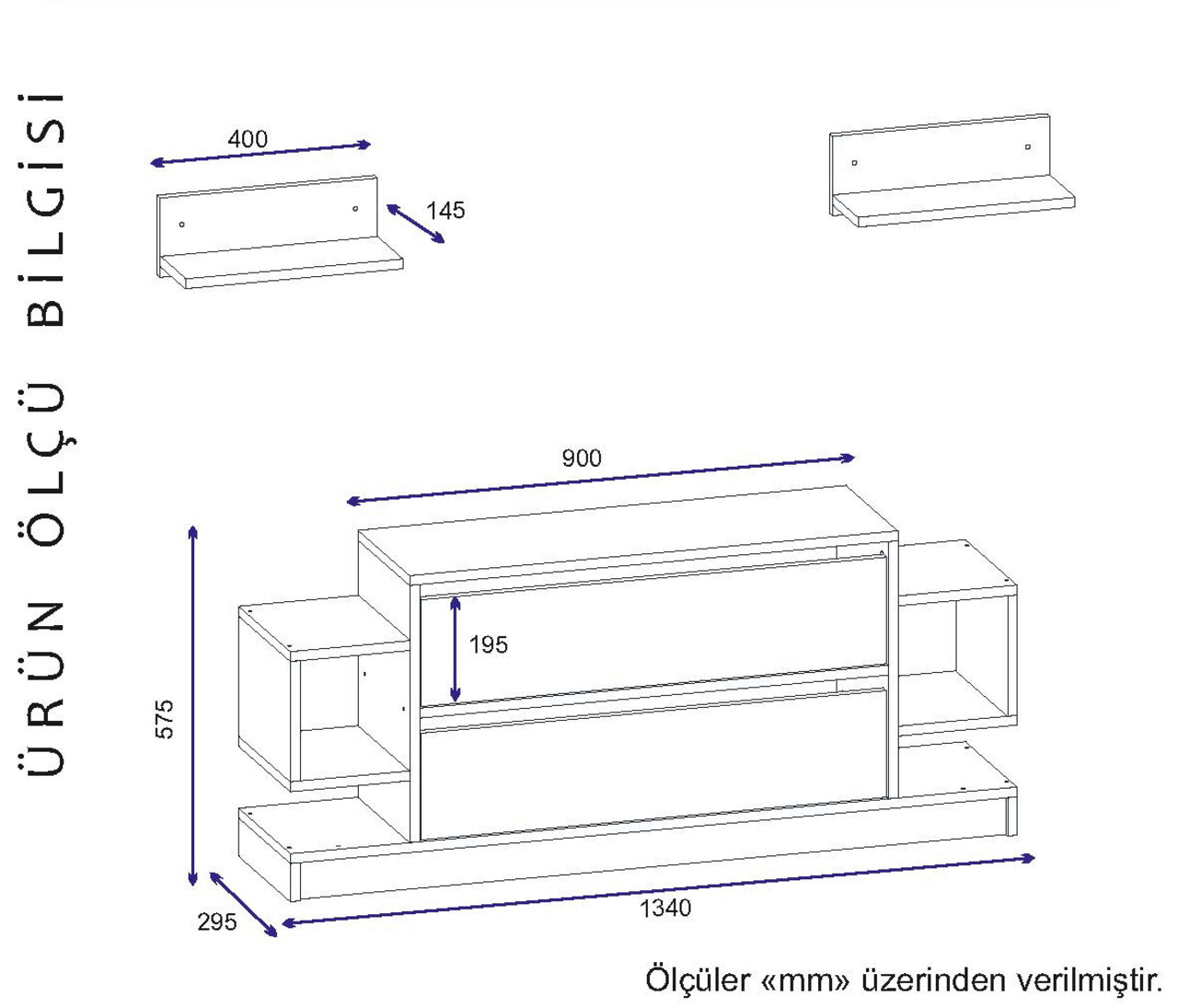 ÜRÜN ÖLÇÜ BİLGİSİ

400

145

900

195

575

295

1340

Ölçüler «mm» üzerinden verilmiştir.